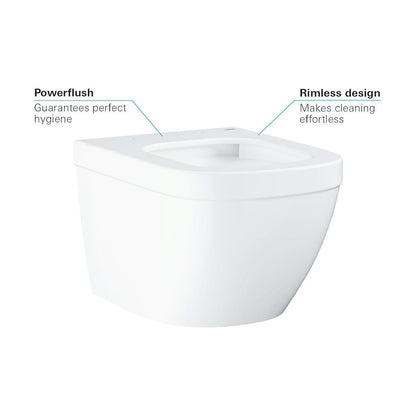 Powerflush
Guarantees perfect hygiene

Rimless design
Makes cleaning effortless