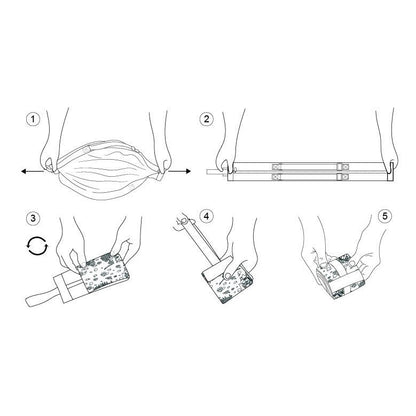 1
2
3
4
5