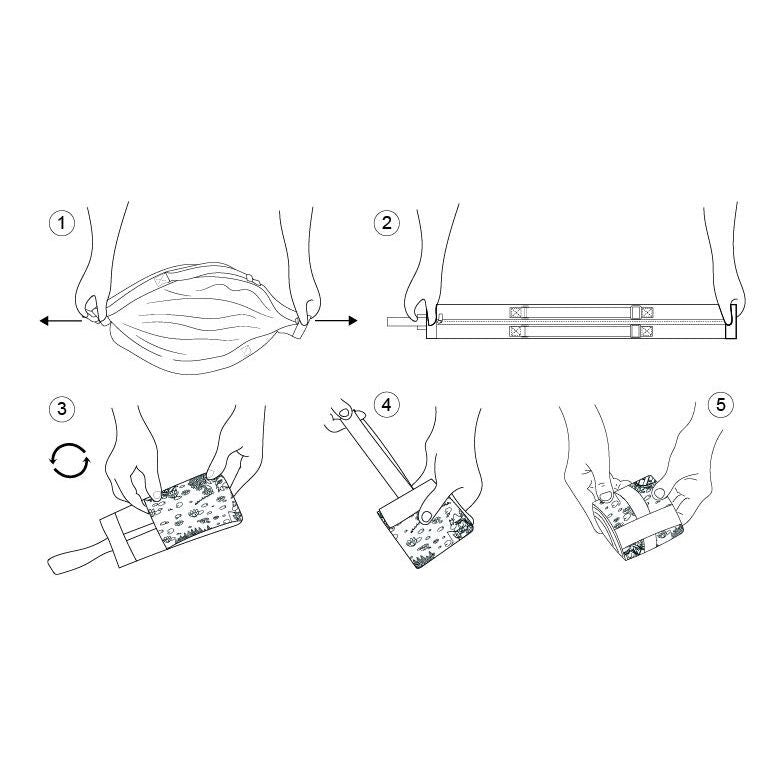 1
2
3
4
5