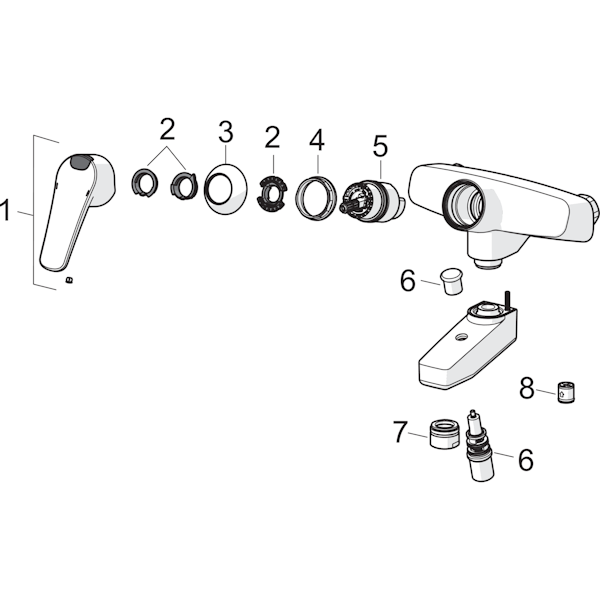 1
2
3
2
4
5
6
8
7
6