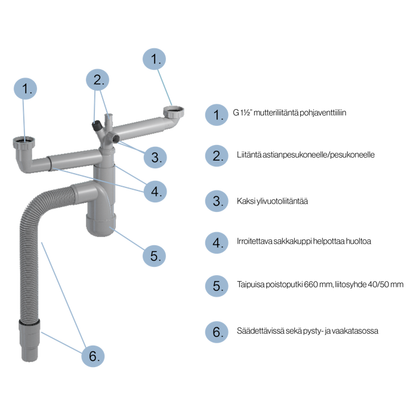 1.

2.

1.

3.

4.

5.

6.

1. G 1½" mutteriliitäntä pohjaventtiiliin

2. Liitäntä astianpesukoneelle/pesukoneelle

3. Kaksi ylivuotoliitäntää

4. Irroitettava sakkakuppi helpottaa huoltoa

5. Taipuisa poistoputki 660 mm, liitosyhde 40/50 mm

6. Säädettävissä sekä pysty- ja vaakatasossa