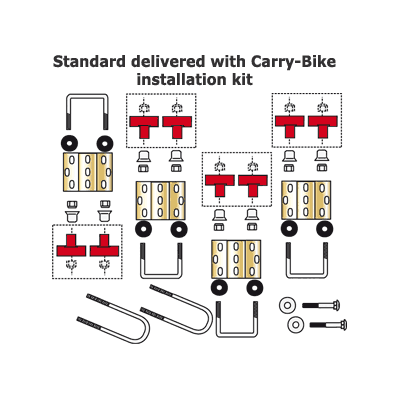 Standard delivered with Carry-Bike installation kit