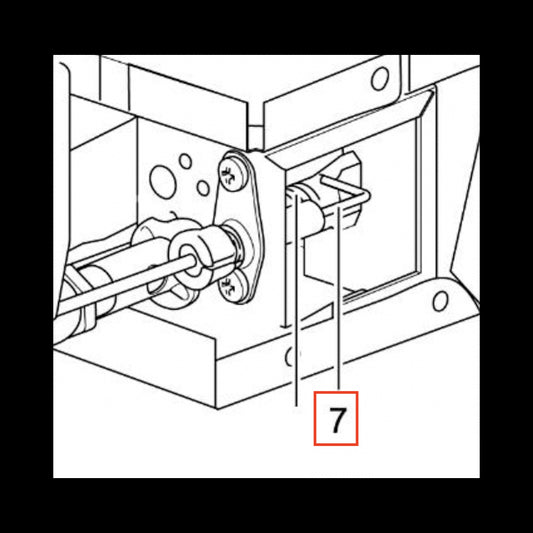 7