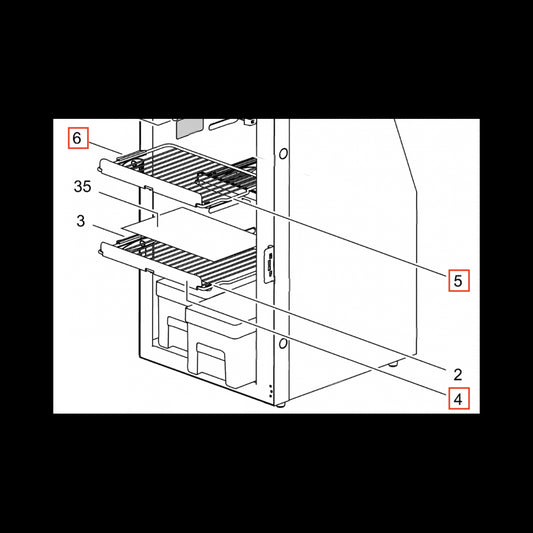 6
35
3
5
2
4