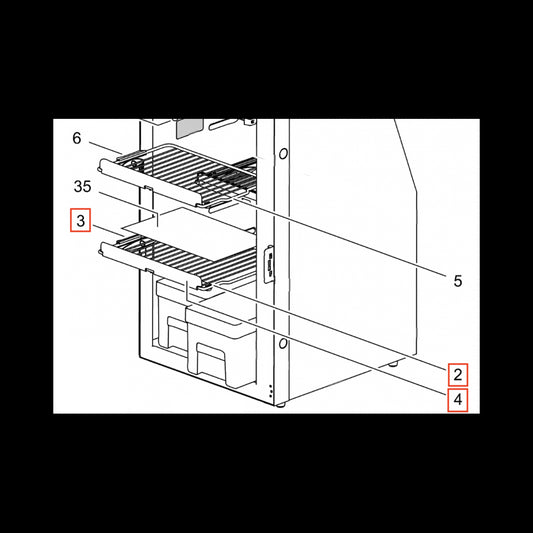 6

35

3

5

2

4