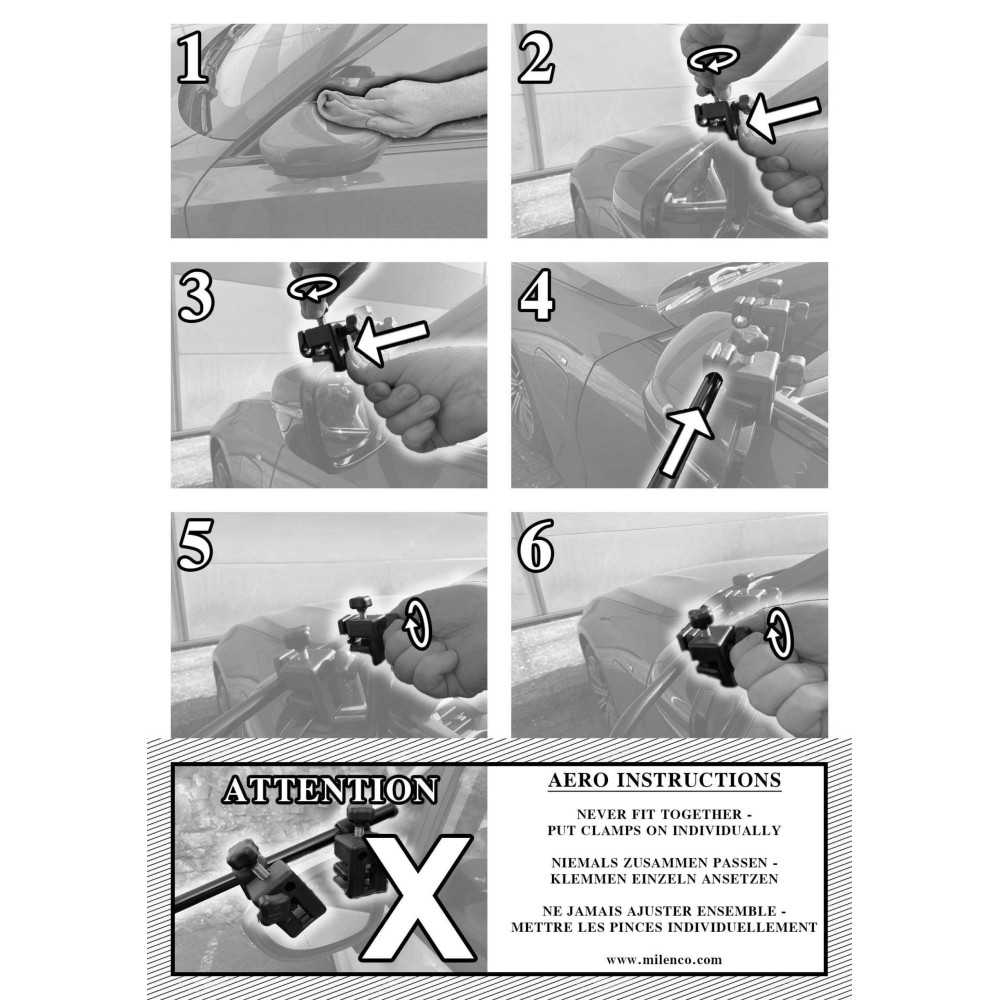 1

2

3

4

5

6

ATTENTION

X

AERO INSTRUCTIONS

NEVER FIT TOGETHER - PUT CLAMPS ON INDIVIDUALLY

NIEMALS ZUSAMMEN PASSEN - KLEMMEN EINZELN ANSETZEN

NE JAMAIS AJUSTER ENSEMBLE - METTRE LES PINCES INDIVIDUELLEMENT

www.milenco.com