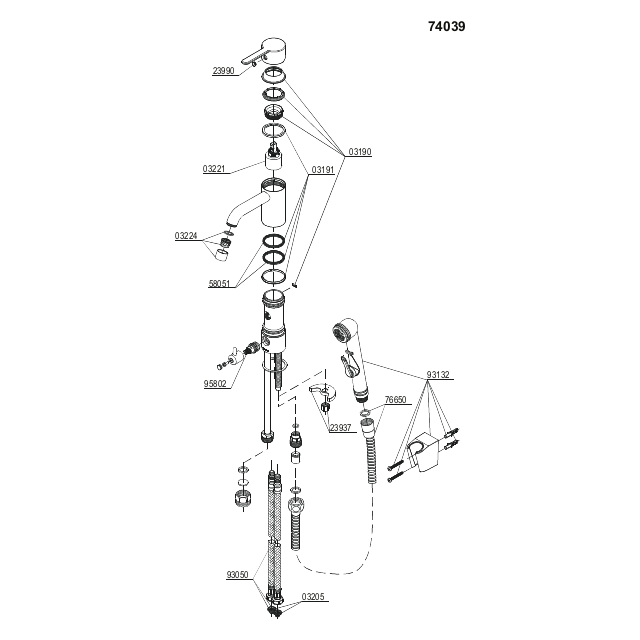 74039

23990

03190

03221

03191

03224

58051

95802

93132

76650

23937

93050

03205