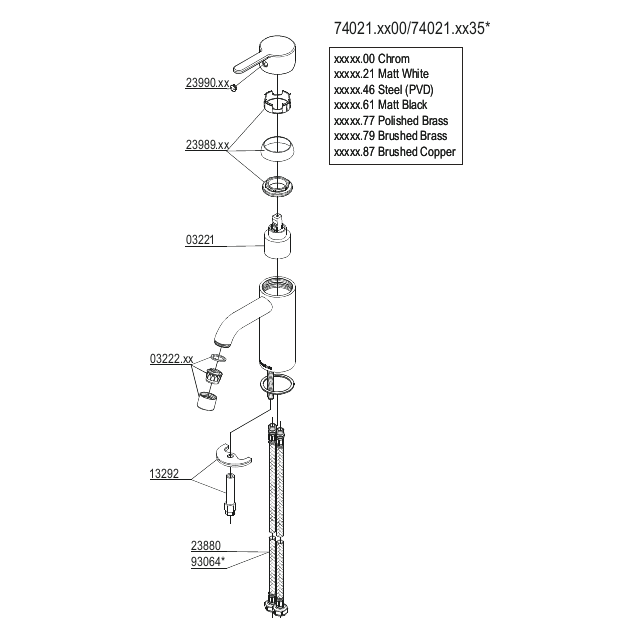 74021.xx00/74021.xx35*

xxxxx.00 Chrom
xxxxx.21 Matt White
xxxxx.46 Steel (PVD)
xxxxx.61 Matt Black
xxxxx.77 Polished Brass
xxxxx.79 Brushed Brass
xxxxx.87 Brushed Copper

23990.xx

23989.xx

03221

03222.xx

13292

23880
93064*