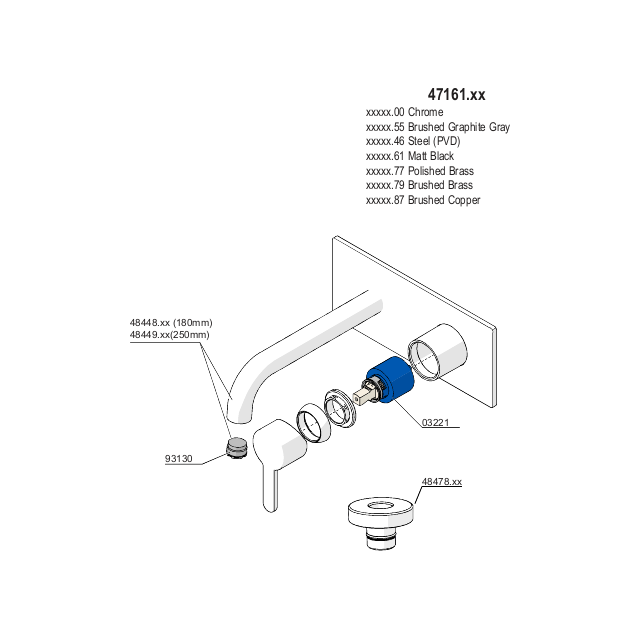 47161.xx
xxxxx.00 Chrome
xxxxx.55 Brushed Graphite Gray
xxxxx.46 Steel (PVD)
xxxxx.61 Matt Black
xxxxx.77 Polished Brass
xxxxx.79 Brushed Brass
xxxxx.87 Brushed Copper

48448.xx (180mm)
48449.xx(250mm)

03221

93130

48478.xx