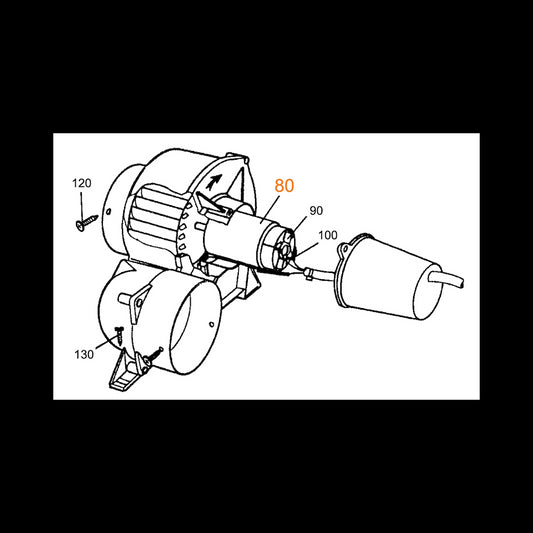 120

80

90

100

130