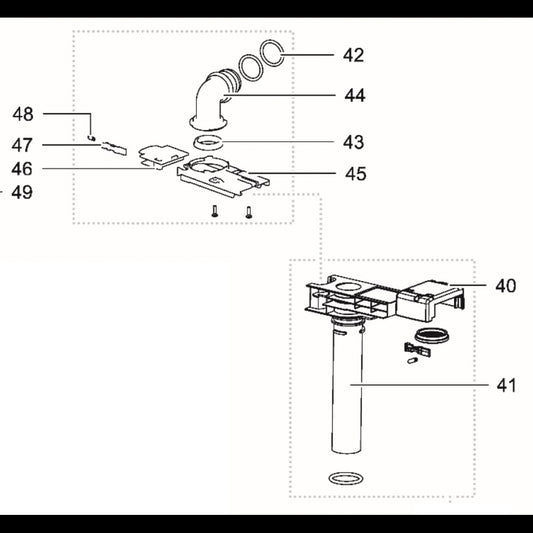 42
44
48
47
43
46
45
49
40
41