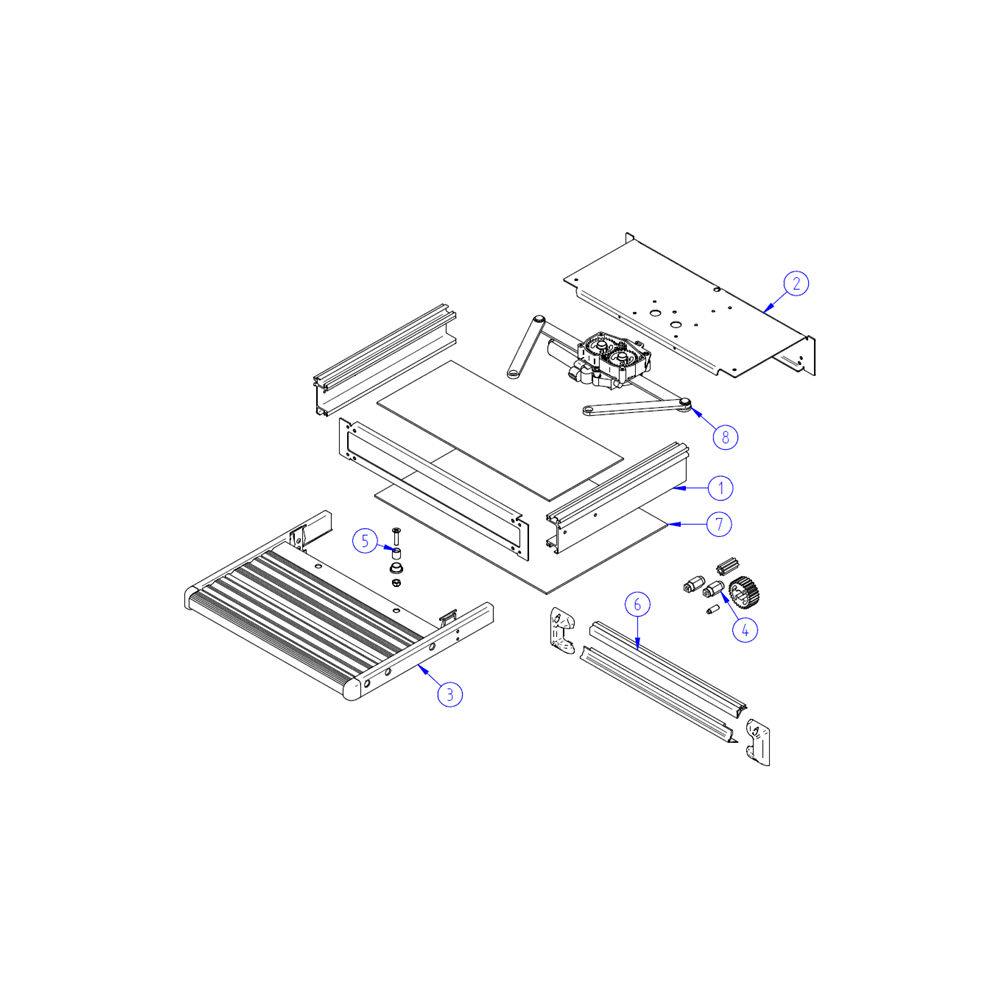 2
8
1
7
5
4
6
3