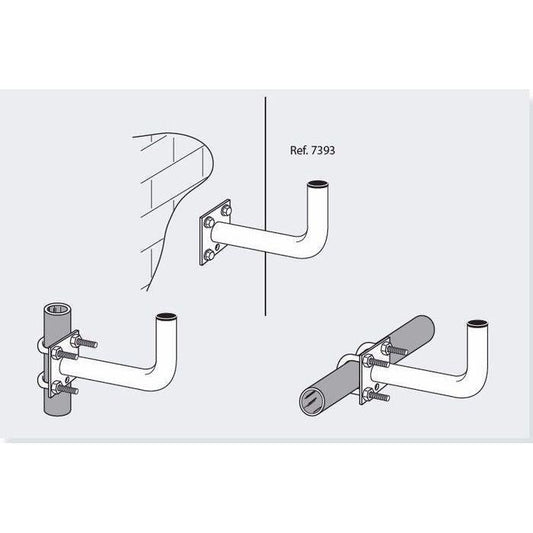 Ref. 7393