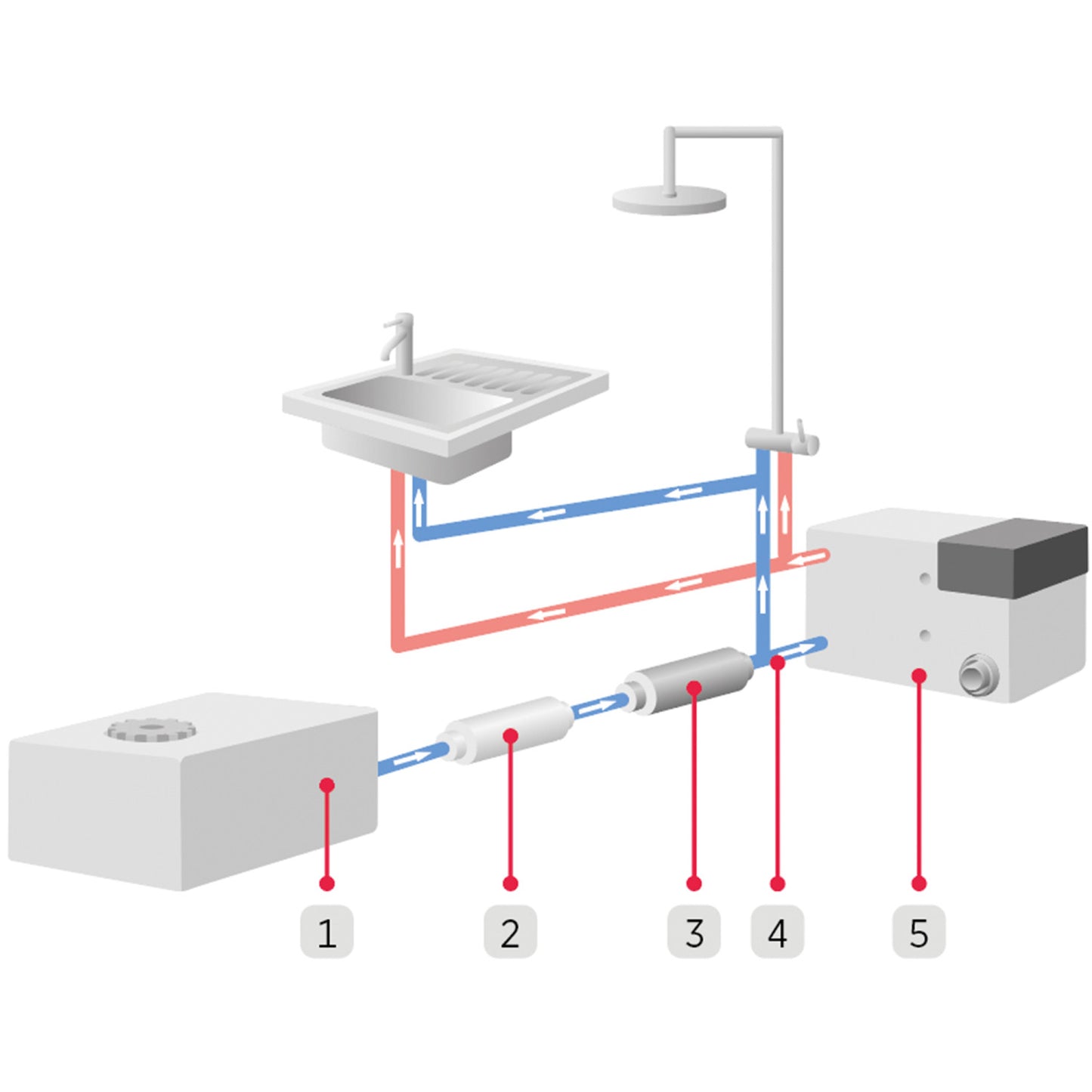 1

2

3

4

5