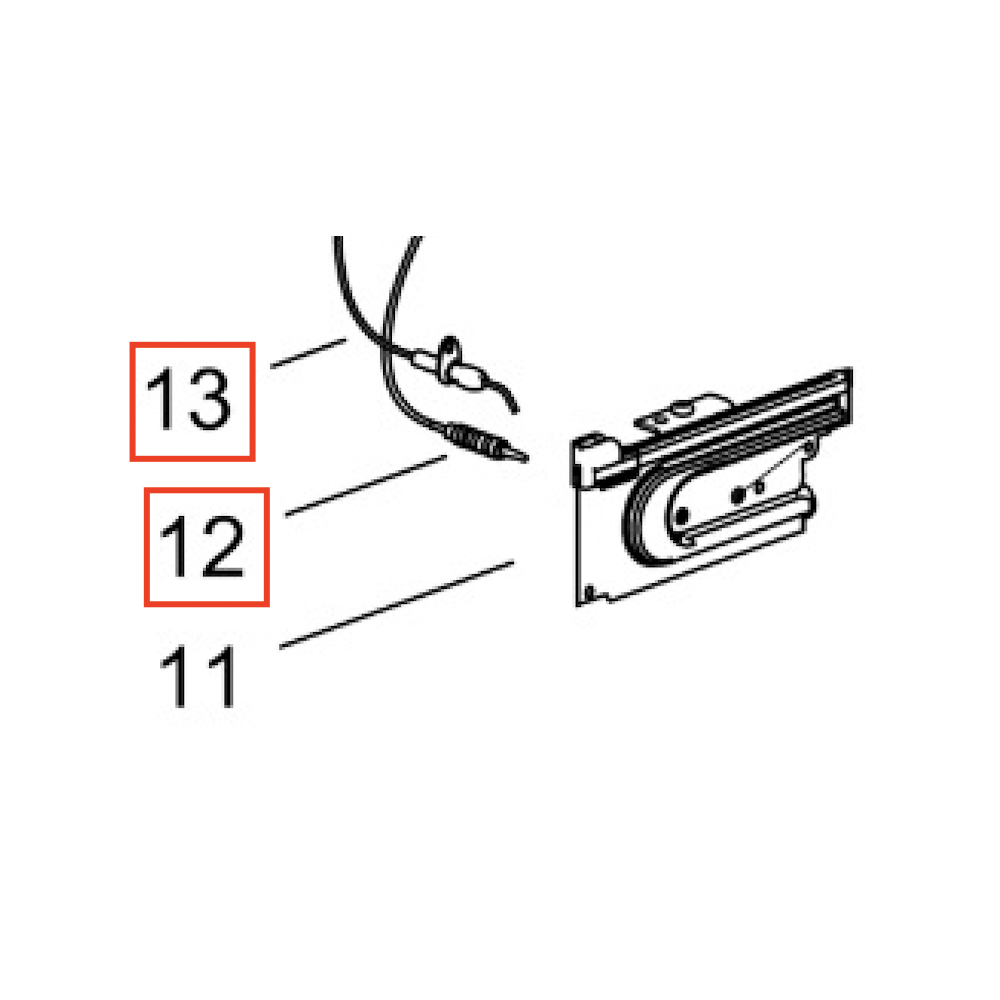 13
12
11