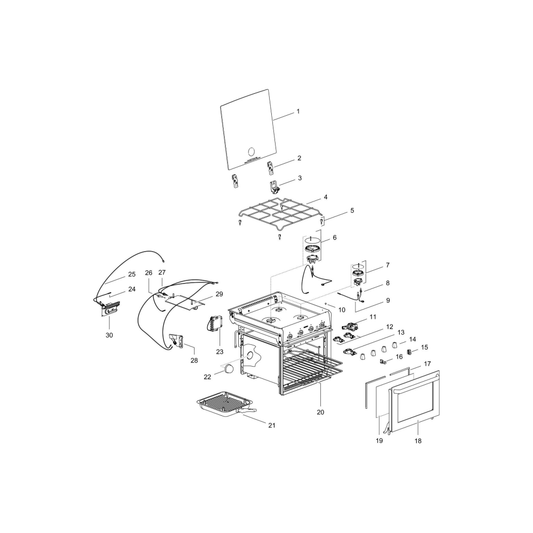 1
2
3
4
5
6
7
8
9
10
11
12
13
14
15
16
17
18
19
20
21
22
23
24
25
26
27
28
29
30