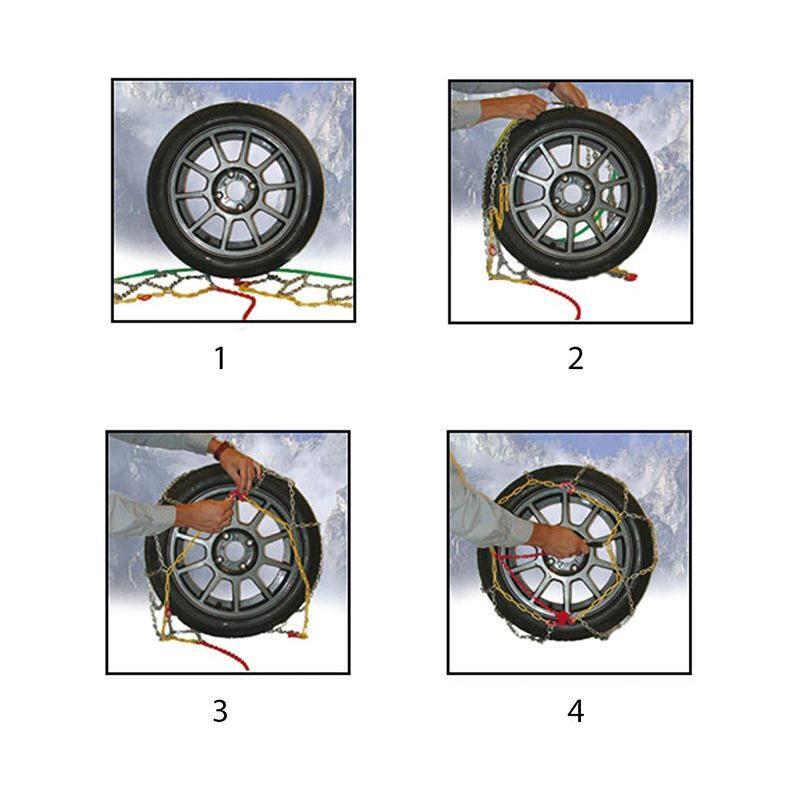 1

2

3

4