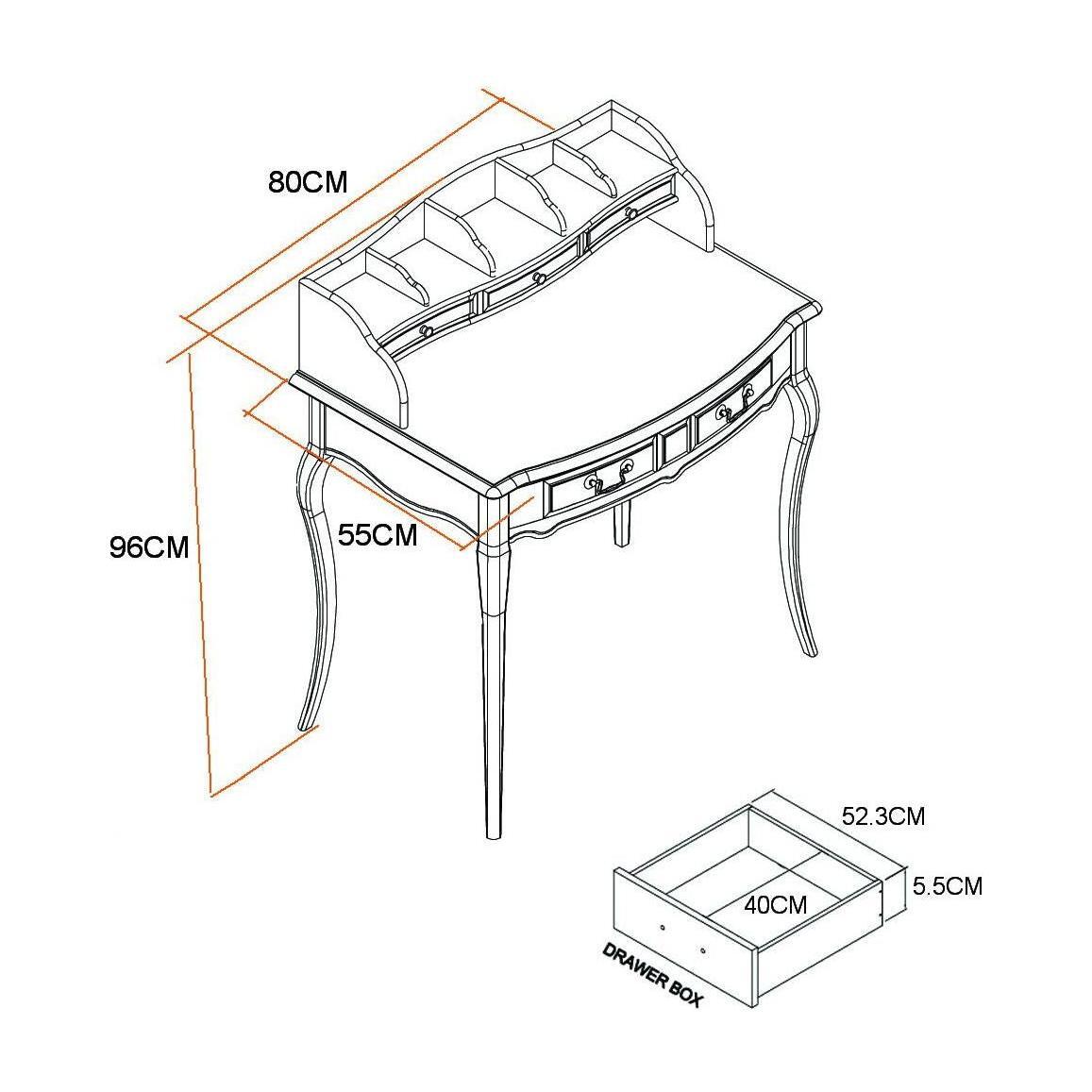 80CM

96CM

55CM

52.3CM

5.5CM

40CM

DRAWER BOX