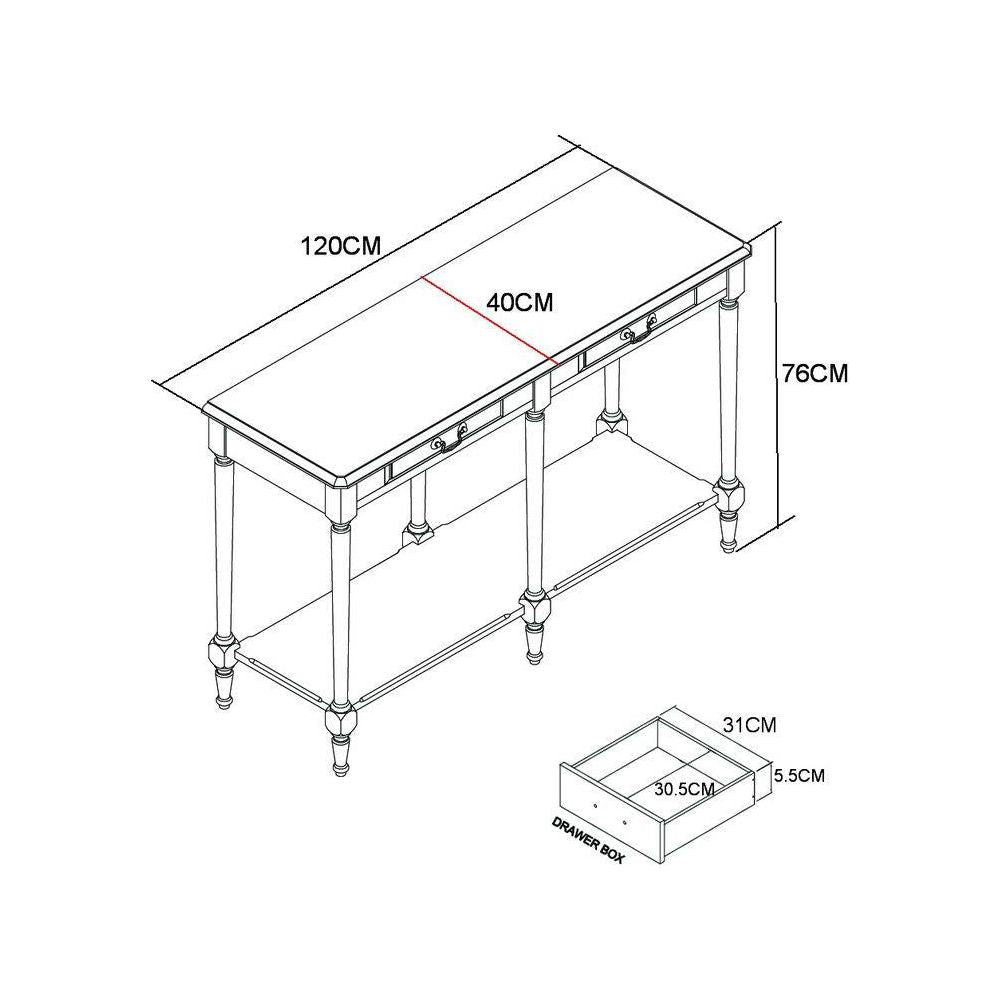 120CM

40CM

76CM

31CM

5.5CM

30.5CM

DRAWER BOX