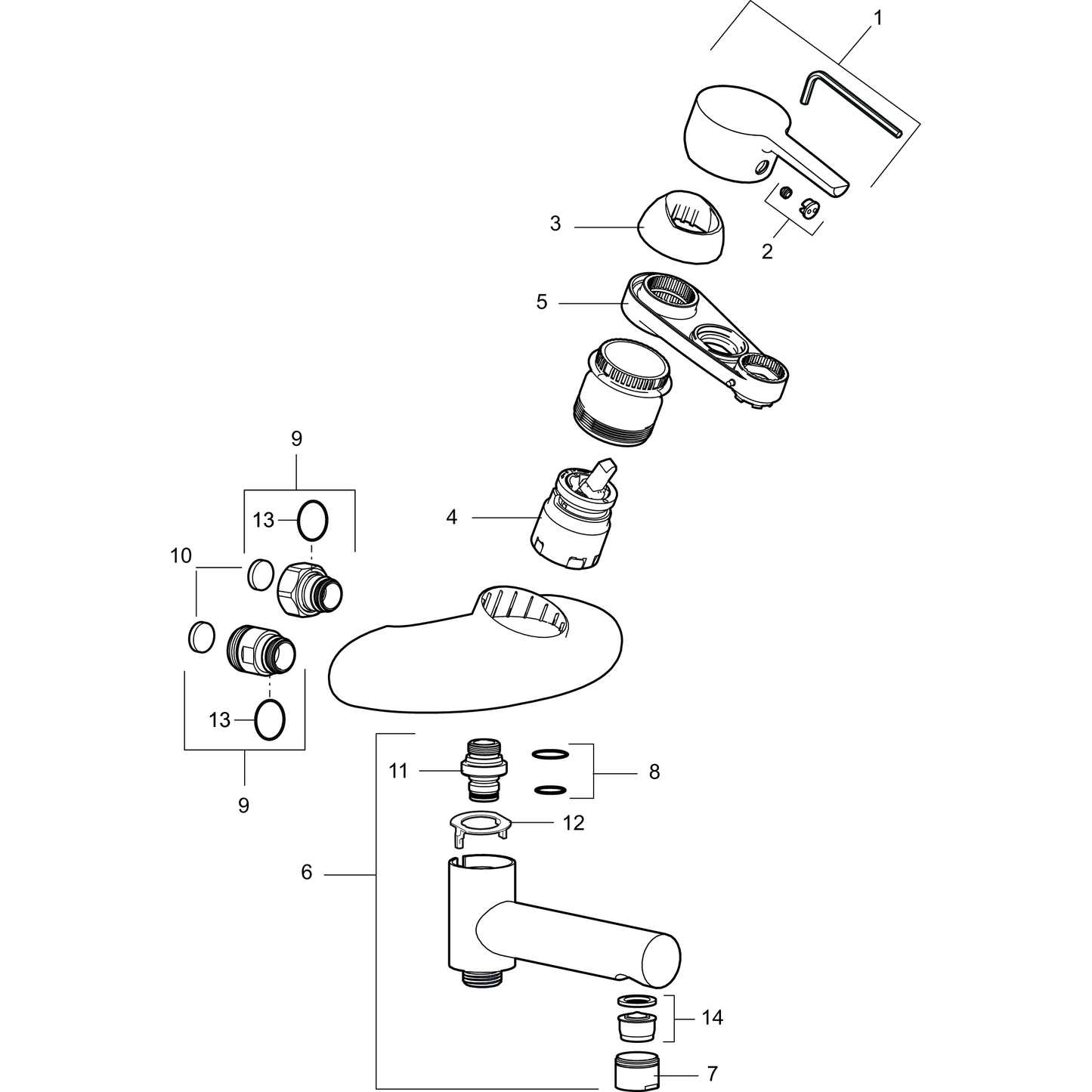 1
3
2
5
9
13
4
10
13
9
11
8
12
6
14
7