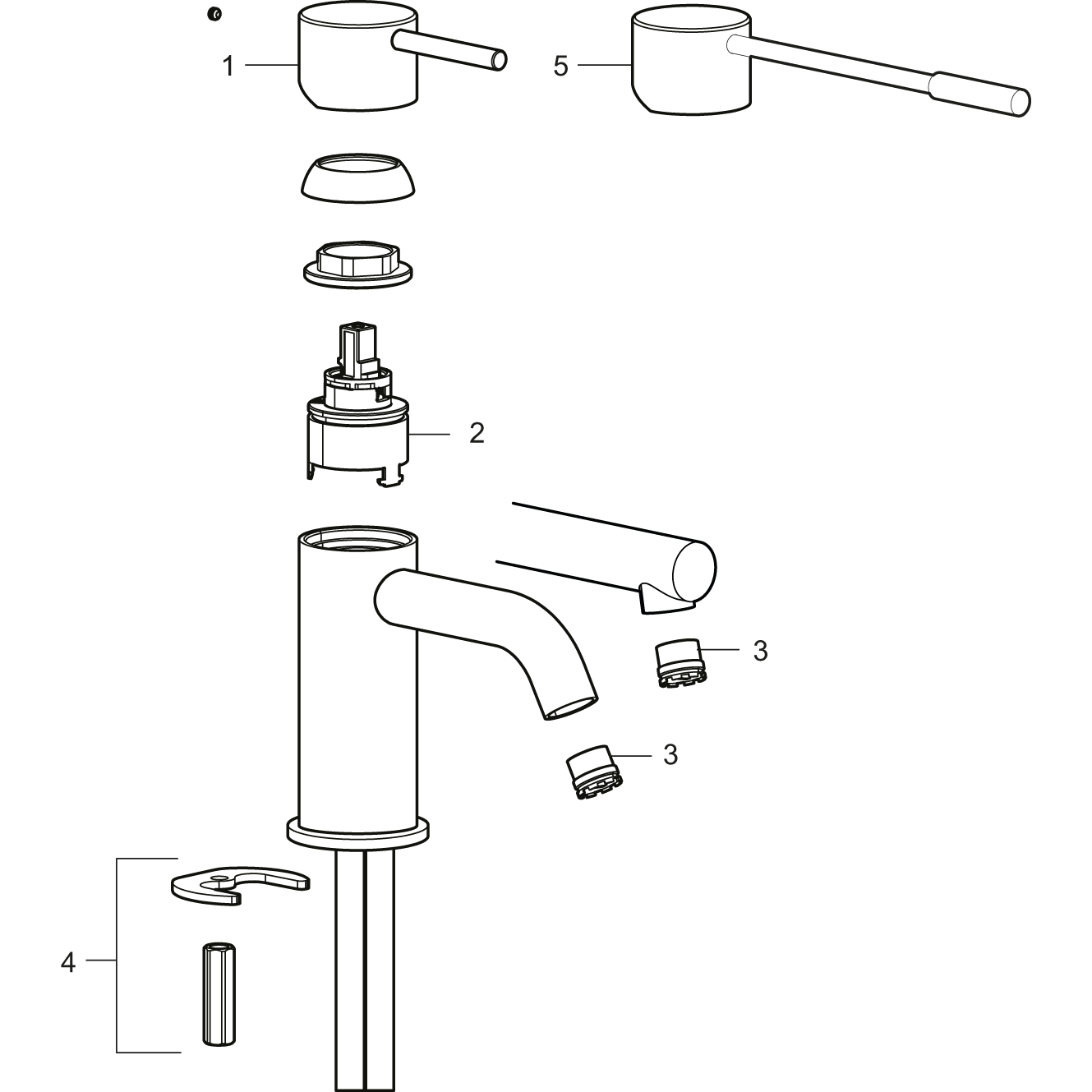 1
5
2
3
3
4