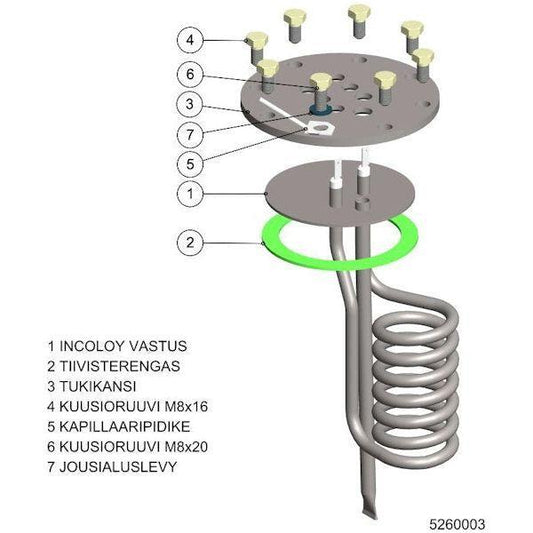 4
6
3
7
5
1
2

1 INCOLOY VASTUS
2 TIIVISTERENGAS
3 TUKIKANSI
4 KUUSIORUUVI M8x16
5 KAPILLAARIPIDIKE
6 KUUSIORUUVI M8x20
7 JOUSIALUSLEVY

5260003