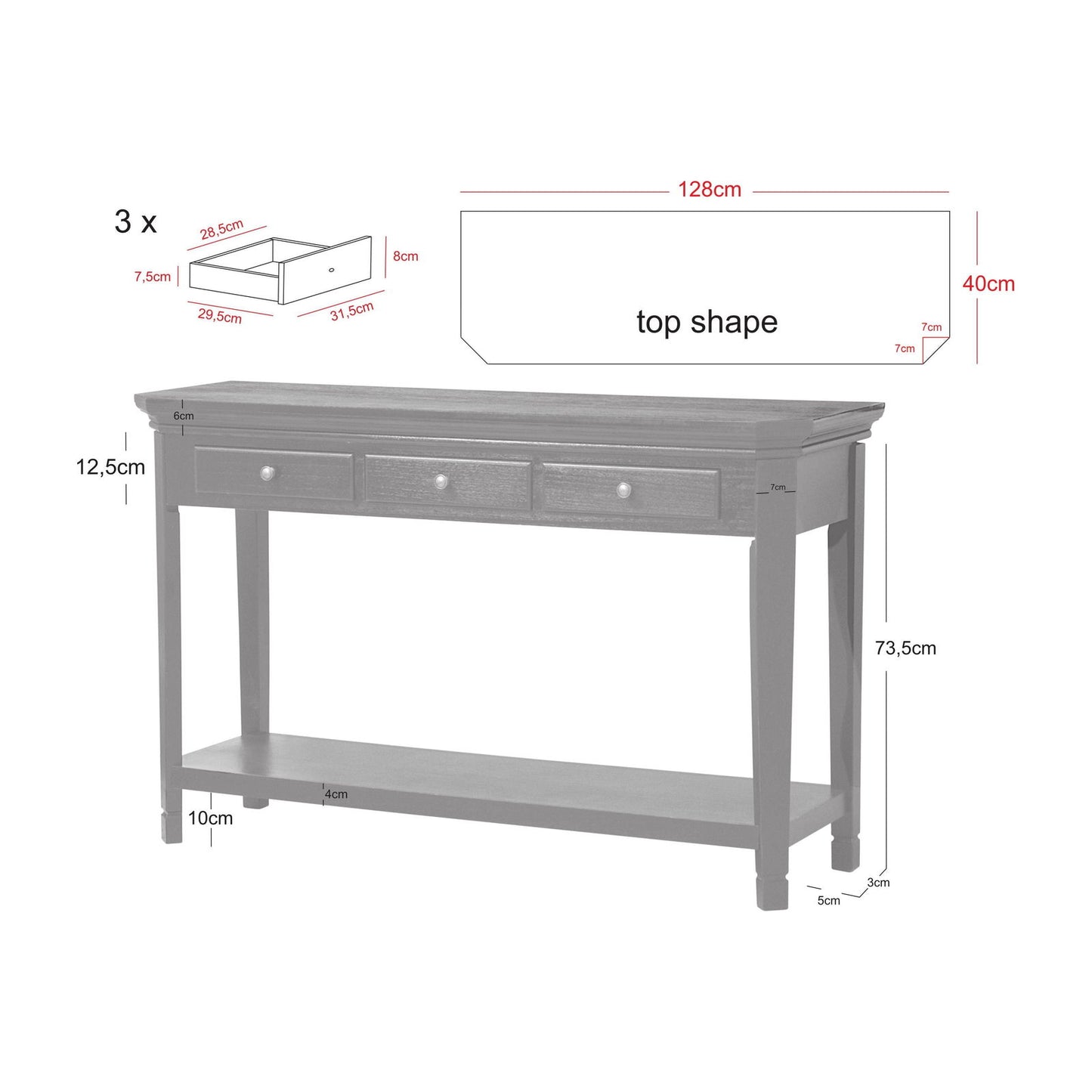 3 x

28,5cm

7,5cm

8cm

29,5cm

31,5cm

128cm

40cm

top shape

7cm

7cm

6cm

12,5cm

7cm

73,5cm

4cm

10cm

3cm

5cm