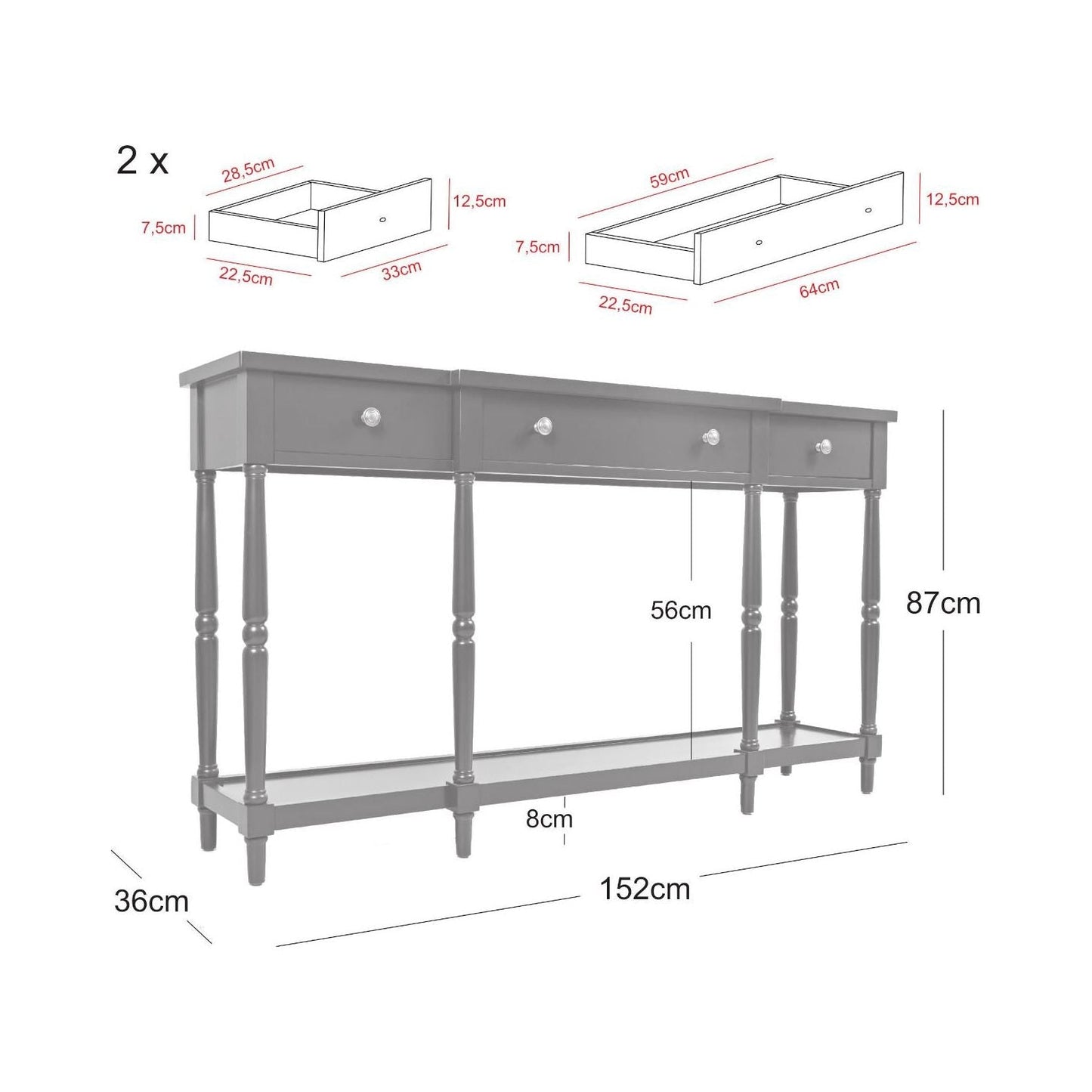 2 x

28,5cm
12,5cm
7,5cm
22,5cm
33cm

59cm
12,5cm
7,5cm
22,5cm
64cm

56cm
87cm
8cm
36cm
152cm