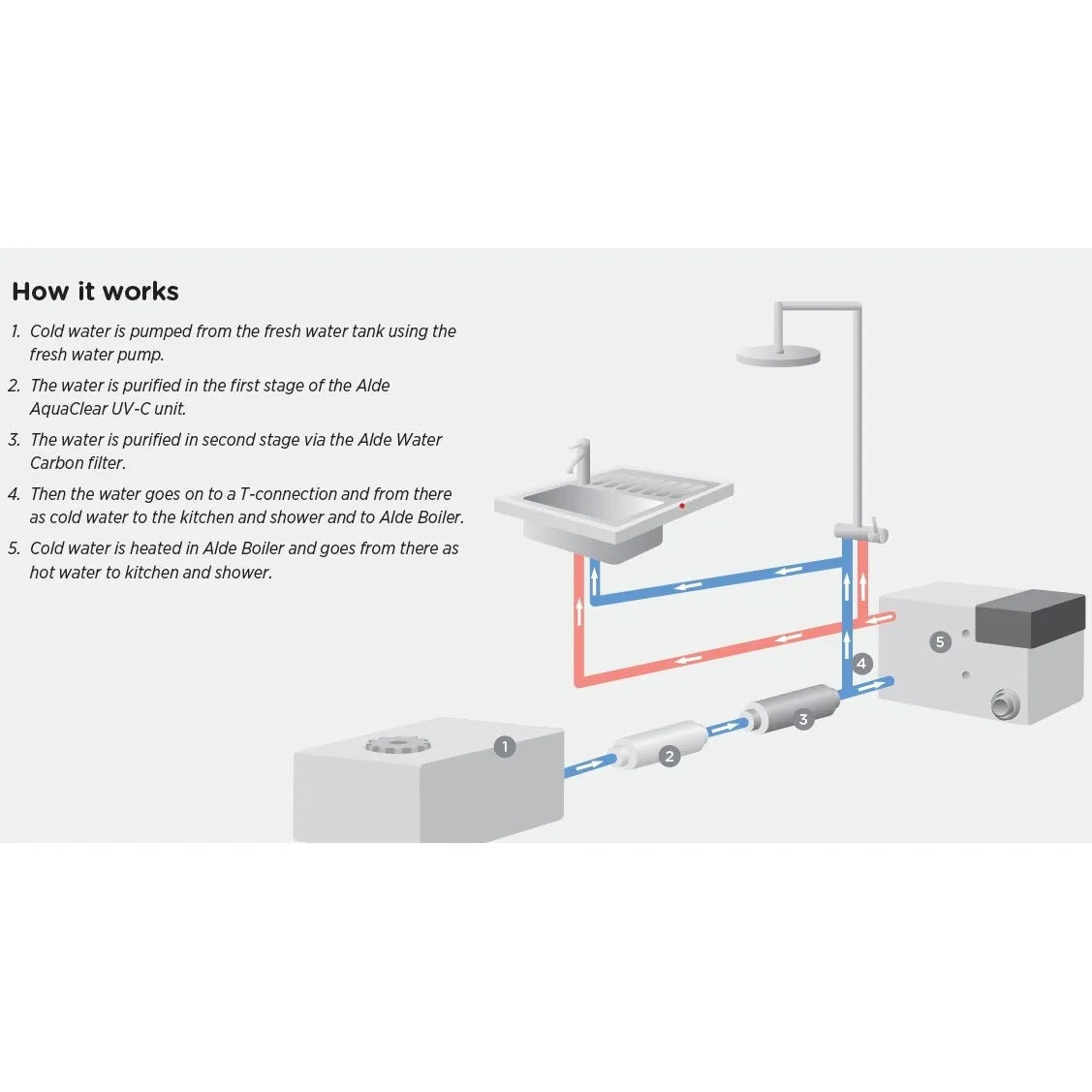 How it works

1. Cold water is pumped from the fresh water tank using the fresh water pump.
2. The water is purified in the first stage of the Alde AquaClear UV-C unit.
3. The water is purified in second stage via the Alde Water Carbon filter.
4. Then the water goes on to a T-connection and from there as cold water to the kitchen and shower and to Alde Boiler.
5. Cold water is heated in Alde Boiler and goes from there as hot water to kitchen and shower.

5
4
3
2
1