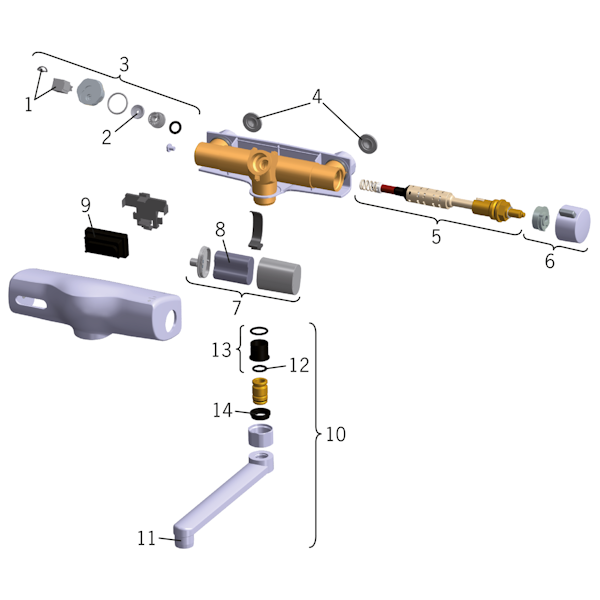 3
1
2
4
9
8
5
6
7
13
12
14
10
11