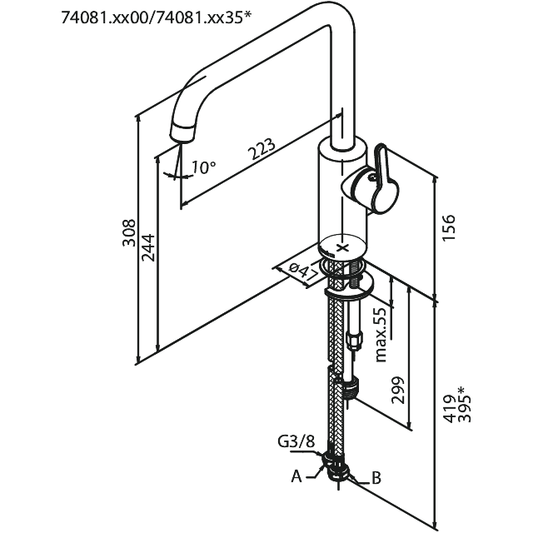 74081.xx00/74081.xx35*

223

10°

308

244

156

ø47

max.55

299

419
395*

G3/8

A

B