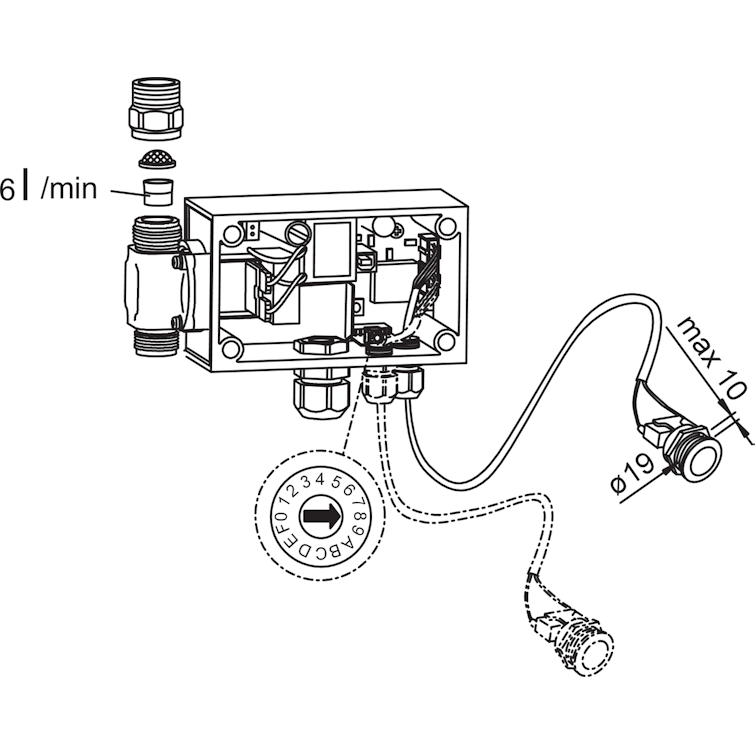 6 l /min

max 10

ø19

0 1 2 3 4 5 6 7 8 9 A B C D E F