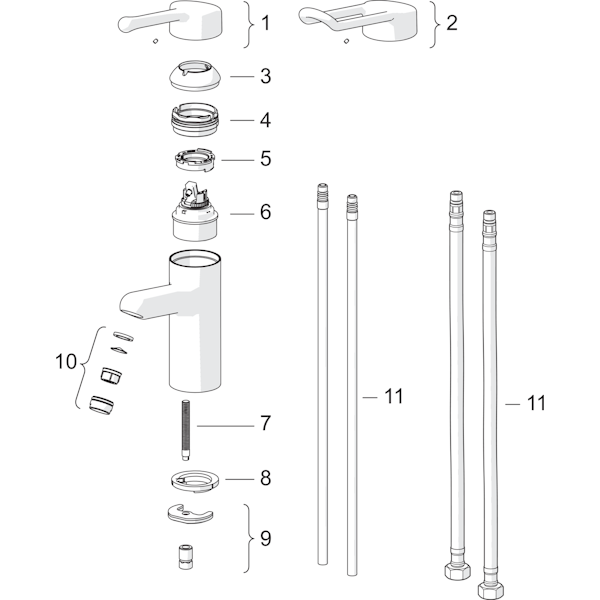 1
2
3
4
5
6
10
7
8
9
11
11