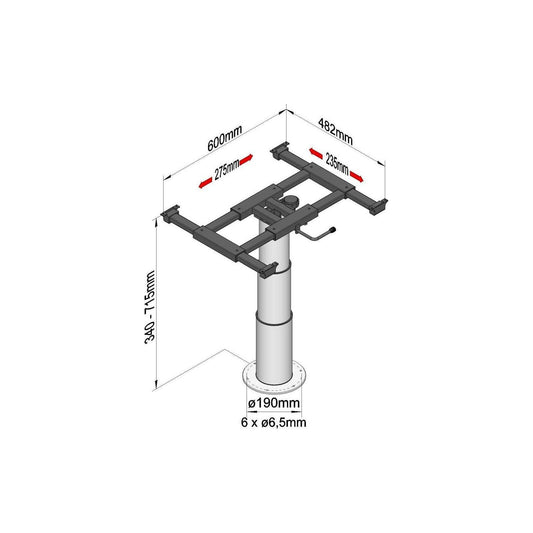 600mm
482mm
275mm
235mm
340 - 715mm
ø190mm
6 x ø6,5mm