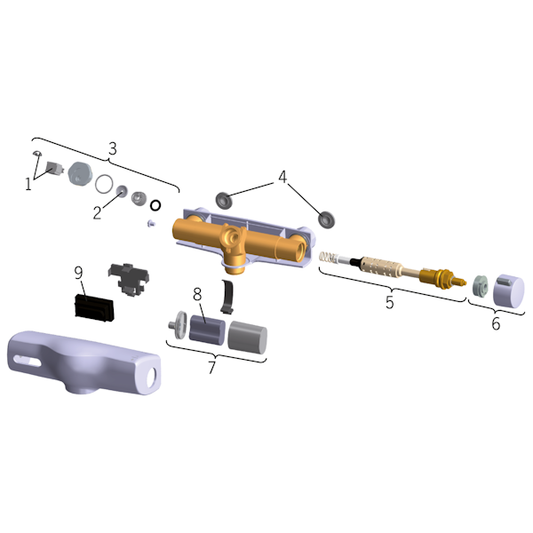 3
1
2
4
9
8
5
6
7