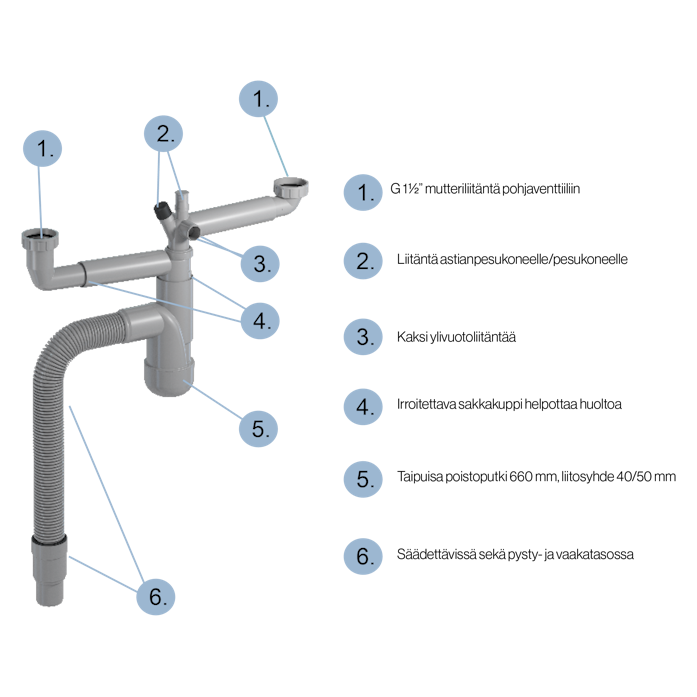 1.

2.

1.

3.

4.

5.

6.

1. G 1½" mutteriliitäntä pohjaventtiiliin

2. Liitäntä astianpesukoneelle/pesukoneelle

3. Kaksi ylivuotoliitäntää

4. Irroitettava sakkakuppi helpottaa huoltoa

5. Taipuisa poistoputki 660 mm, liitosyhde 40/50 mm

6. Säädettävissä sekä pysty- ja vaakatasossa