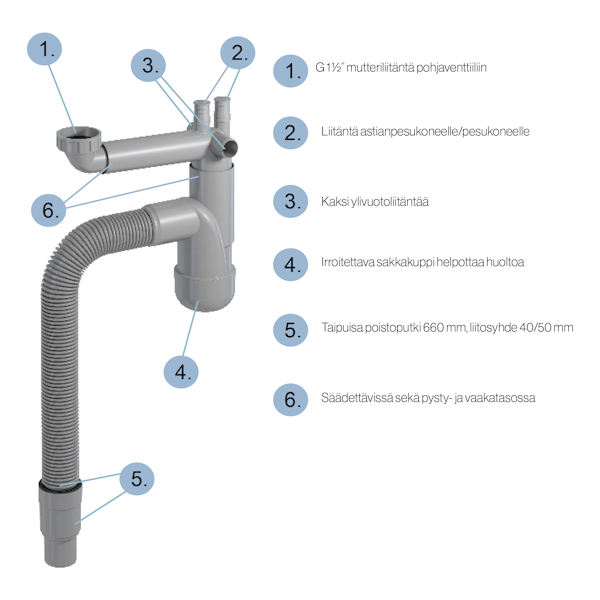 1.

3.

2.

6.

4.

5.

1. G 1½" mutteriliitäntä pohjaventtiiliin

2. Liitäntä astianpesukoneelle/pesukoneelle

3. Kaksi ylivuotoliitäntää

4. Irroitettava sakkakuppi helpottaa huoltoa

5. Taipuisa poistoputki 660 mm, liitosyhde 40/50 mm

6. Säädettävissä sekä pysty- ja vaakatasossa